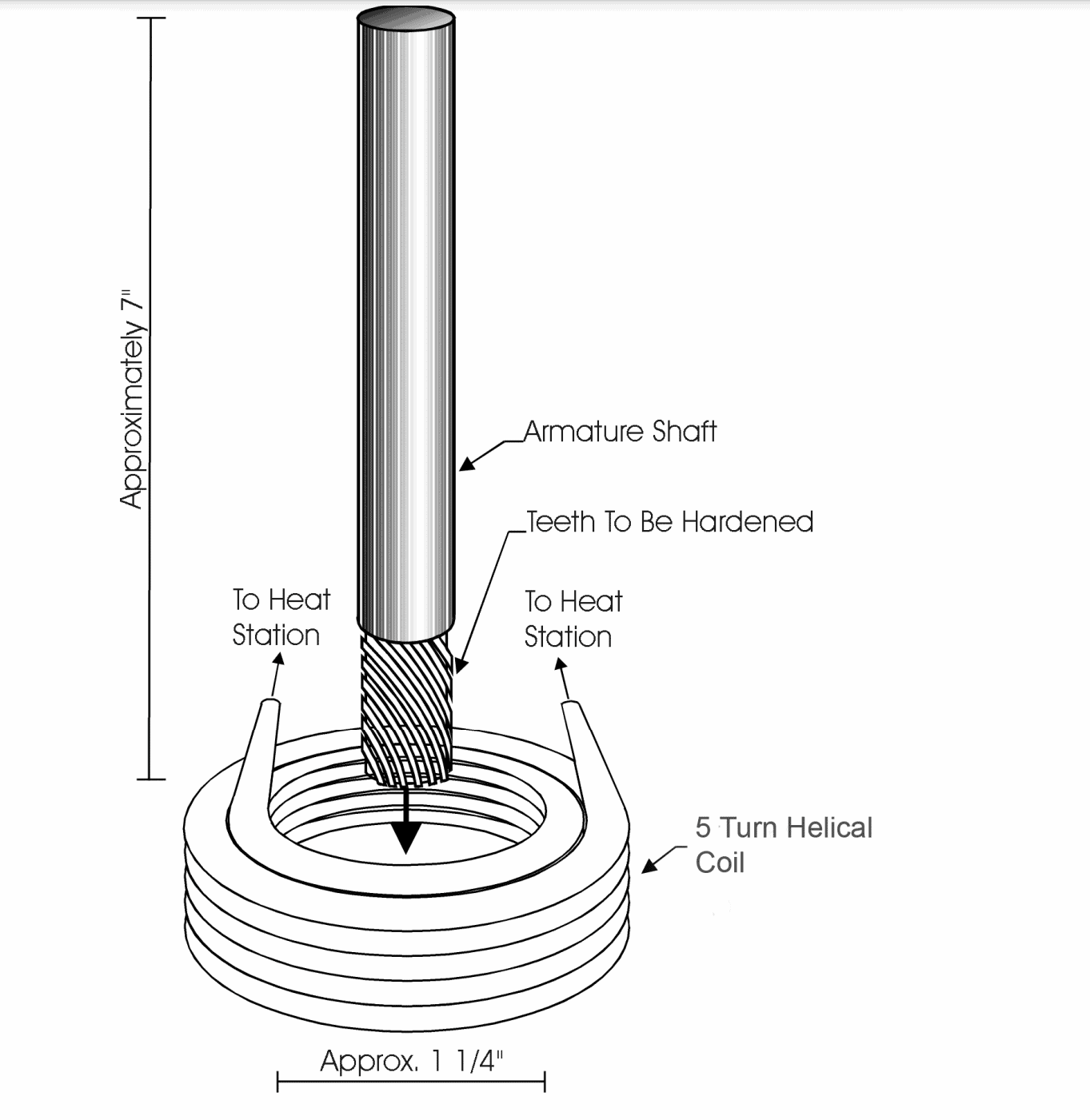 Approximately 7"

Armature Shaft

Teeth To Be Hardened

To Heat Station

To Heat Station

5 Turn Helical Coil

Approx. 1 1/4"