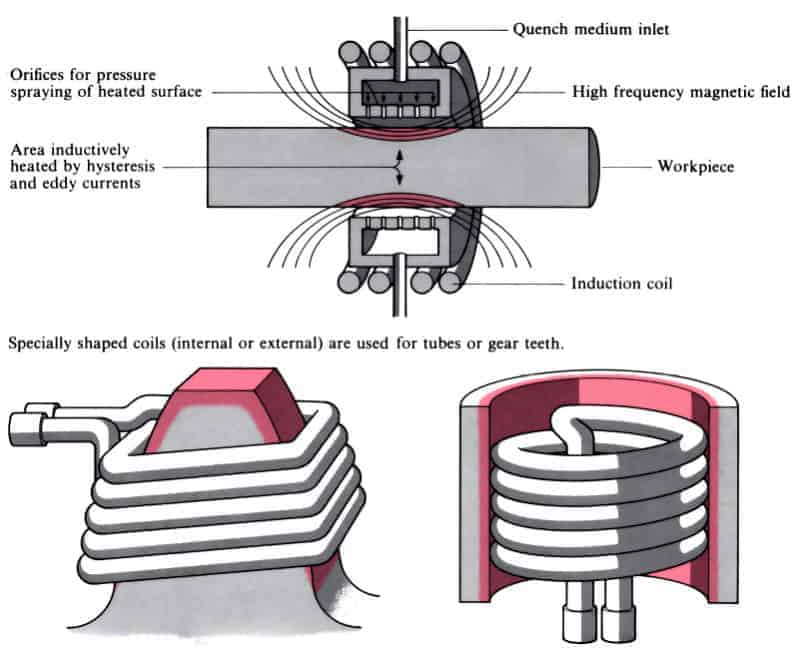 Quench medium inlet

Orifices for pressure spraying of heated surface

High frequency magnetic field

Area inductively heated by hysteresis and eddy currents

Workpiece

Induction coil

Specially shaped coils (internal or external) are used for tubes or gear teeth.